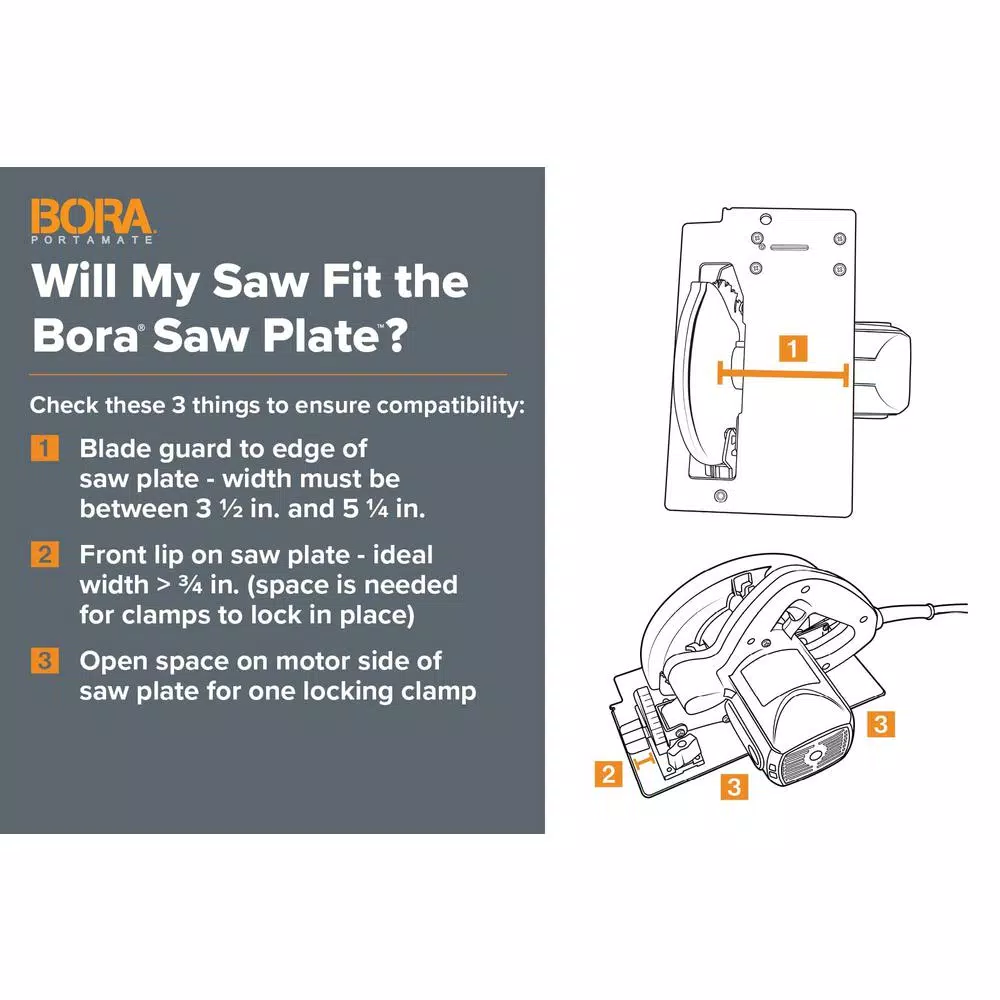 BORA
PORTAMATE

Will My Saw Fit the Bora® Saw Plate™?

Check these 3 things to ensure compatibility:

1 Blade guard to edge of saw plate - width must be between 3 ½ in. and 5 ¼ in.

2 Front lip on saw plate - ideal width > ¾ in. (space is needed for clamps to lock in place)

3 Open space on motor side of saw plate for one locking clamp

1

3

2

3